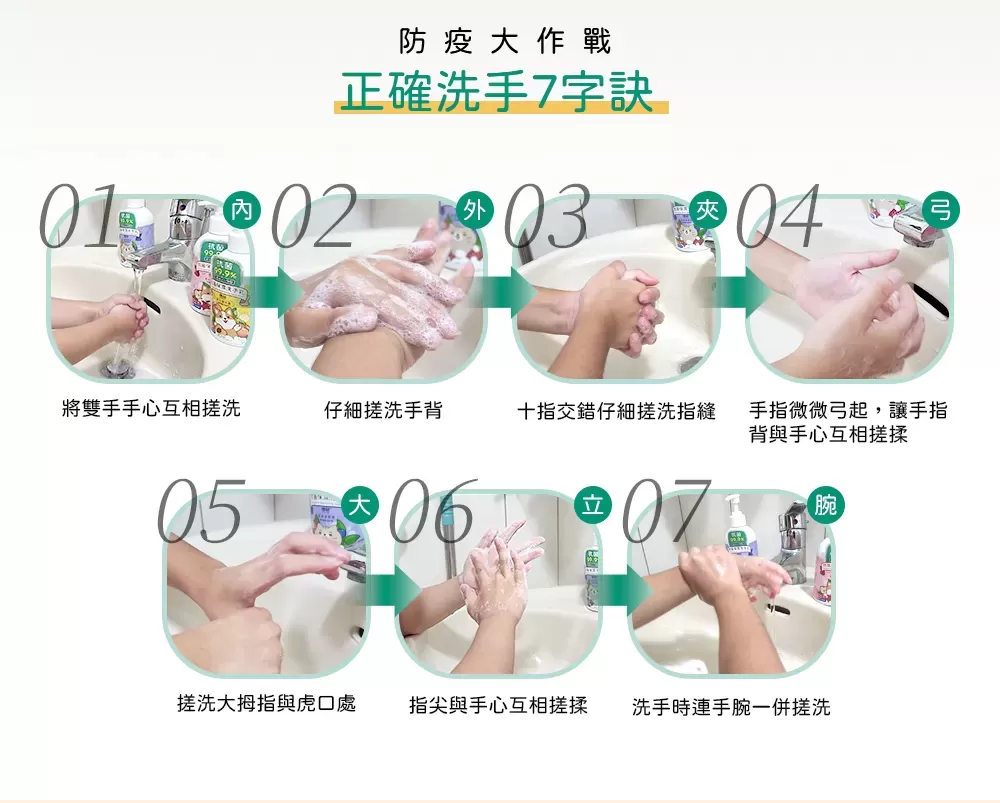 防疫大作戰

正確洗手7字訣

01 內

將雙手手心互相搓洗

02 外

仔細搓洗手背

03 夾

十指交錯仔細搓洗指縫

04 弓

手指微微弓起，讓手指背與手心互相搓揉

05 大

搓洗大拇指與虎口處

06 立

指尖與手心互相搓揉

07 腕

洗手時連手腕一併搓洗