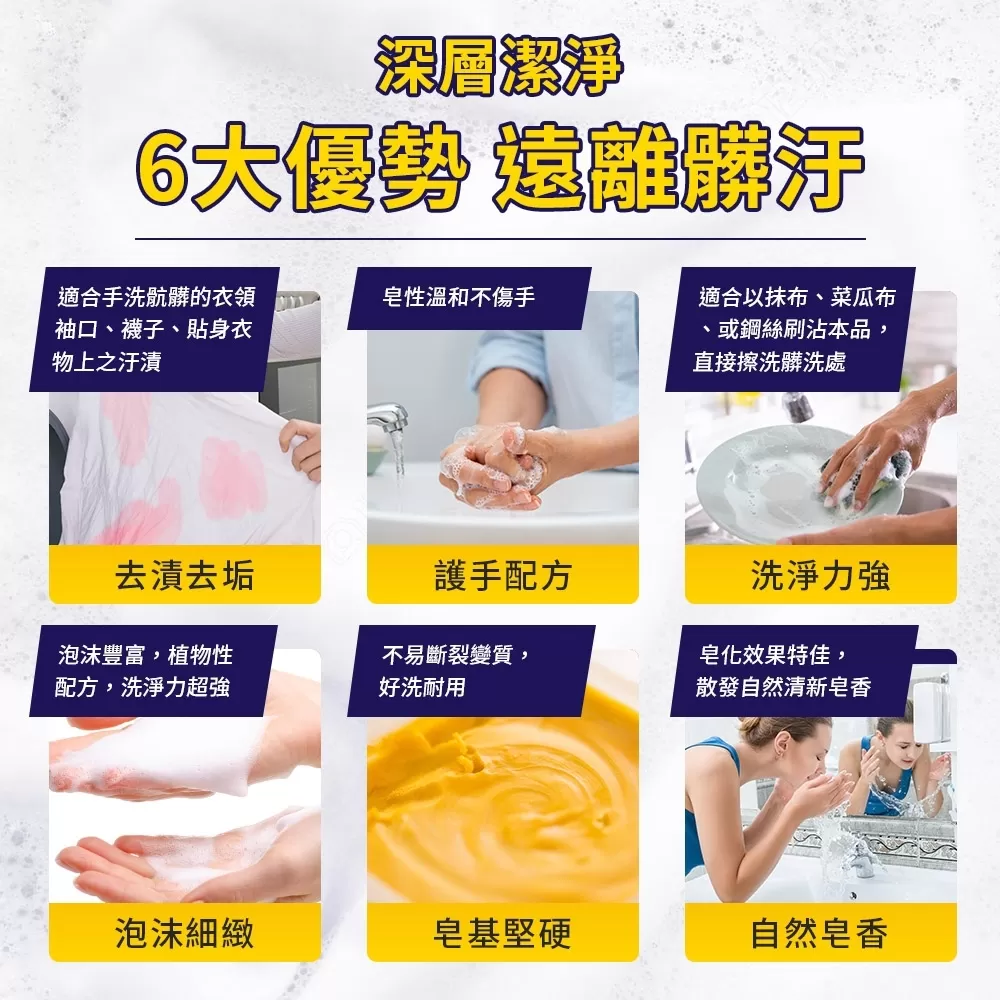 深層潔淨

6大優勢 遠離髒汙

適合手洗骯髒的衣領袖口、襪子、貼身衣物上之汙漬

去漬去垢

皂性溫和不傷手

護手配方

適合以抹布、菜瓜布、或鋼絲刷沾本品，直接擦洗髒洗處

洗淨力強

泡沫豐富，植物性配方，洗淨力超強

泡沫細緻

不易斷裂變質，好洗耐用

皂基堅硬

皂化效果特佳，散發自然清新皂香

自然皂香