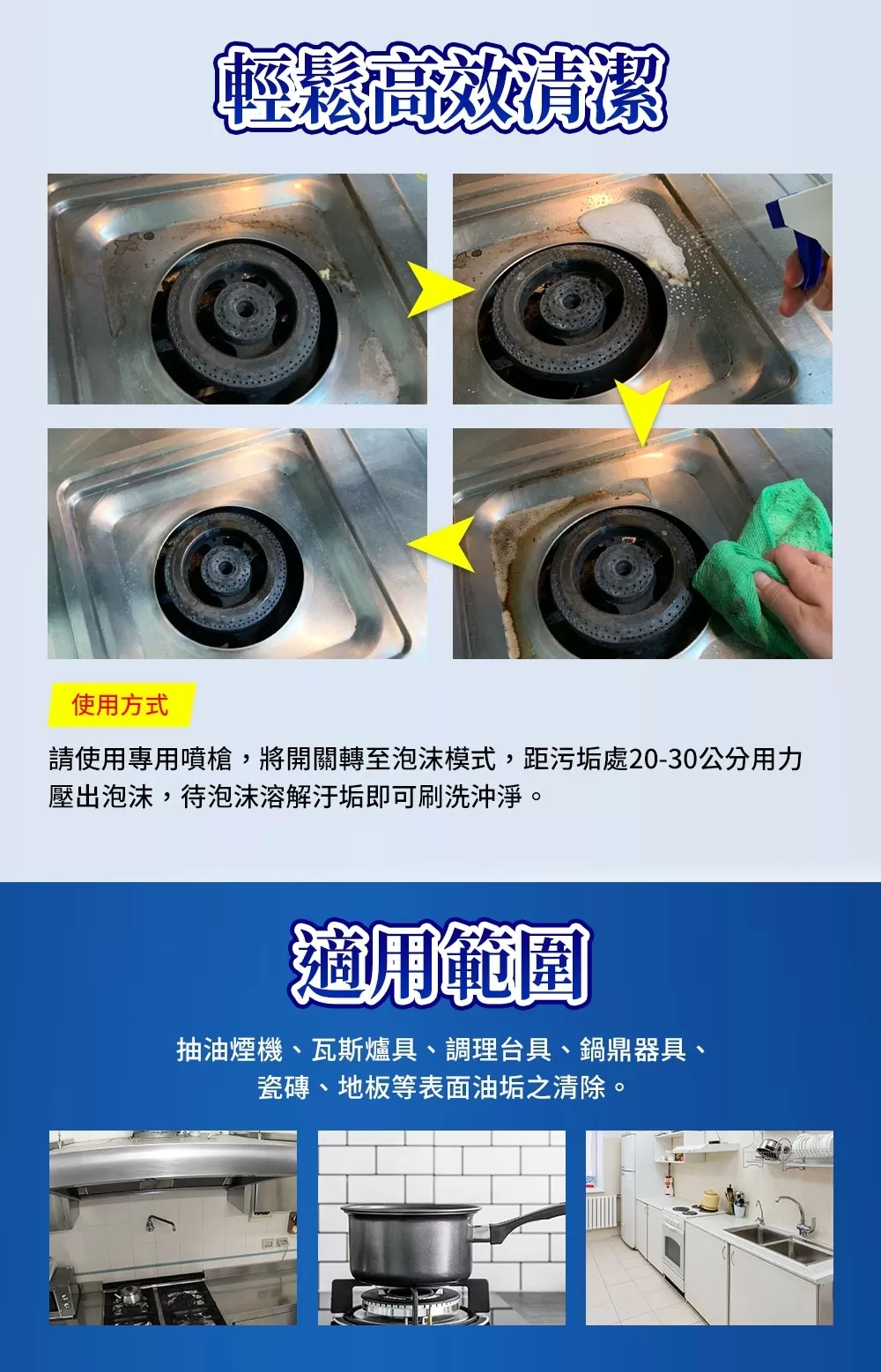 輕鬆高效清潔

使用方式

請使用專用噴槍，將開關轉至泡沫模式，距污垢處20-30公分用力壓出泡沫，待泡沫溶解汙垢即可刷洗沖淨。

適用範圍

抽油煙機、瓦斯爐具、調理台具、鍋鼎器具、瓷磚、地板等表面油垢之清除。