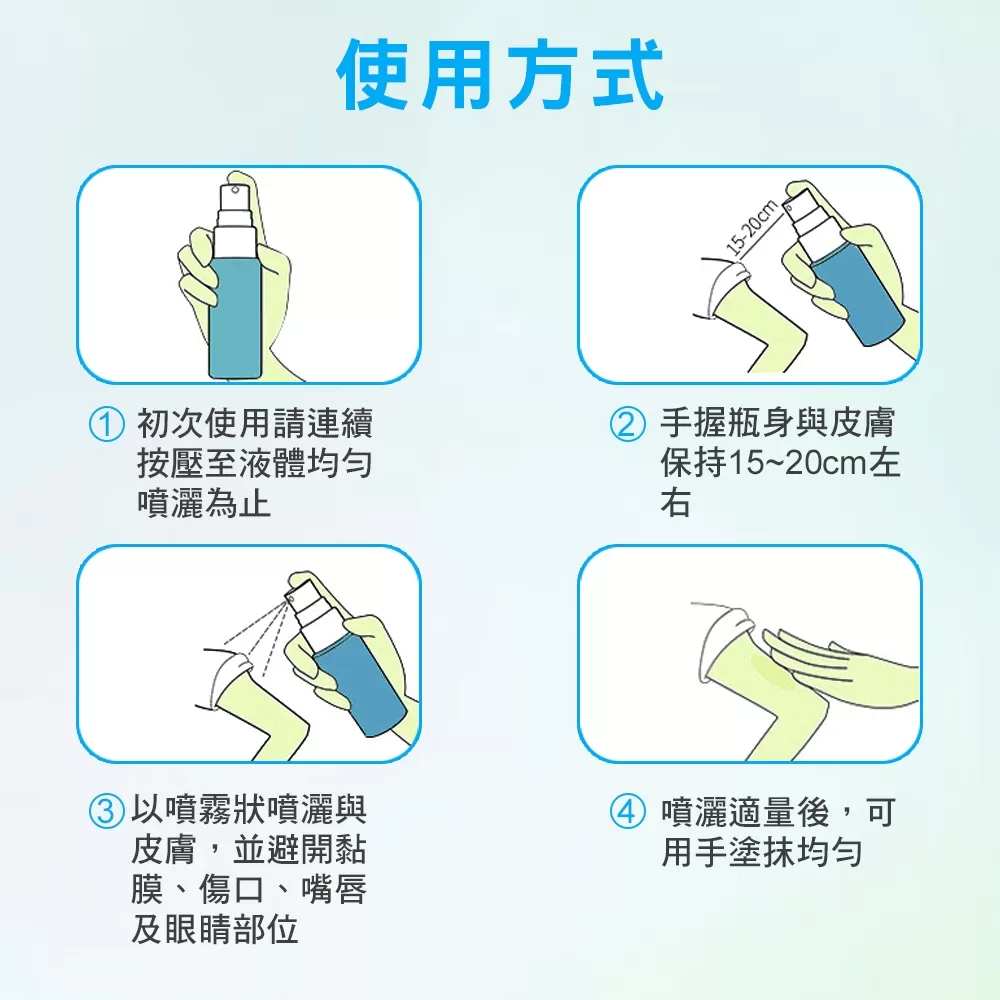 使用方式

15-20cm

① 初次使用請連續按壓至液體均勻噴灑為止

② 手握瓶身與皮膚保持15~20cm左右

③ 以噴霧狀噴灑與皮膚，並避開黏膜、傷口、嘴唇及眼睛部位

④ 噴灑適量後，可用手塗抹均勻