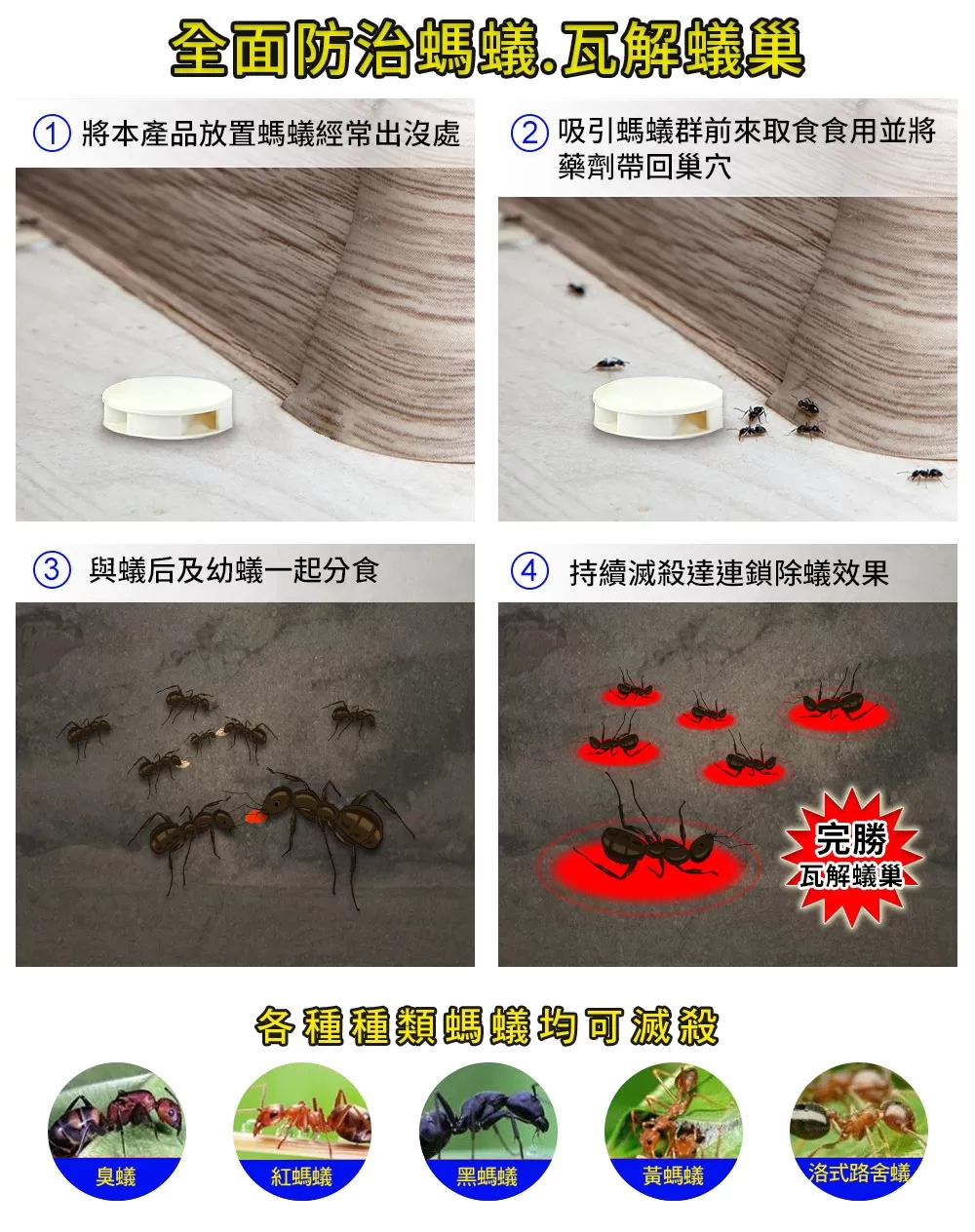 全面防治螞蟻.瓦解蟻巢

① 將本產品放置螞蟻經常出沒處

② 吸引螞蟻群前來取食食用並將藥劑帶回巢穴

③ 與蟻后及幼蟻一起分食

④ 持續滅殺達連鎖除蟻效果

完勝
瓦解蟻巢

各種種類螞蟻均可滅殺

臭蟻

紅螞蟻

黑螞蟻

黃螞蟻

洛式路舍蟻