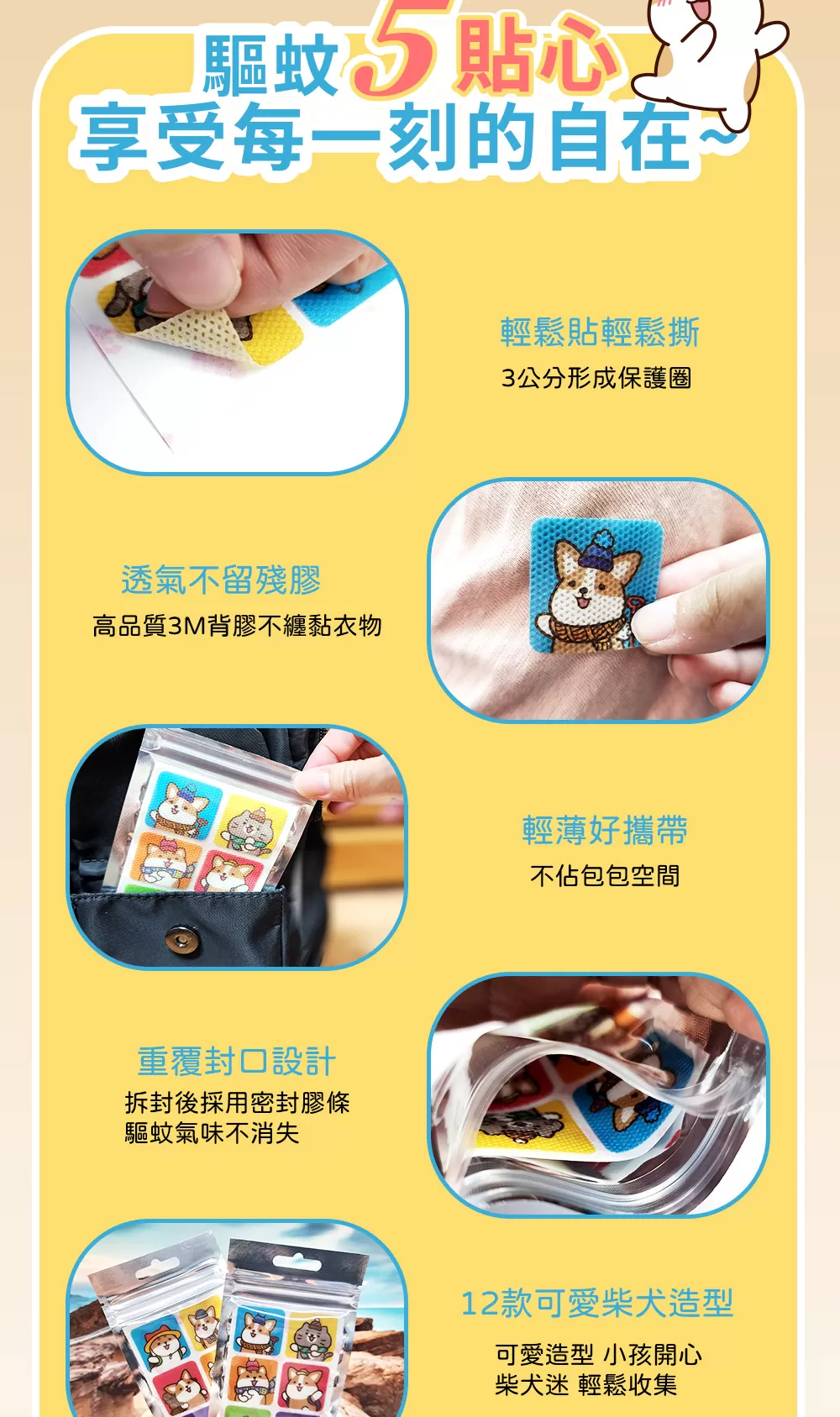 驅蚊5貼心
享受每一刻的自在~

輕鬆貼輕鬆撕
3公分形成保護圈

透氣不留殘膠
高品質3M背膠不纏黏衣物

輕薄好攜帶
不佔包包空間

重覆封口設計
拆封後採用密封膠條
驅蚊氣味不消失

12款可愛柴犬造型
可愛造型 小孩開心
柴犬迷 輕鬆收集