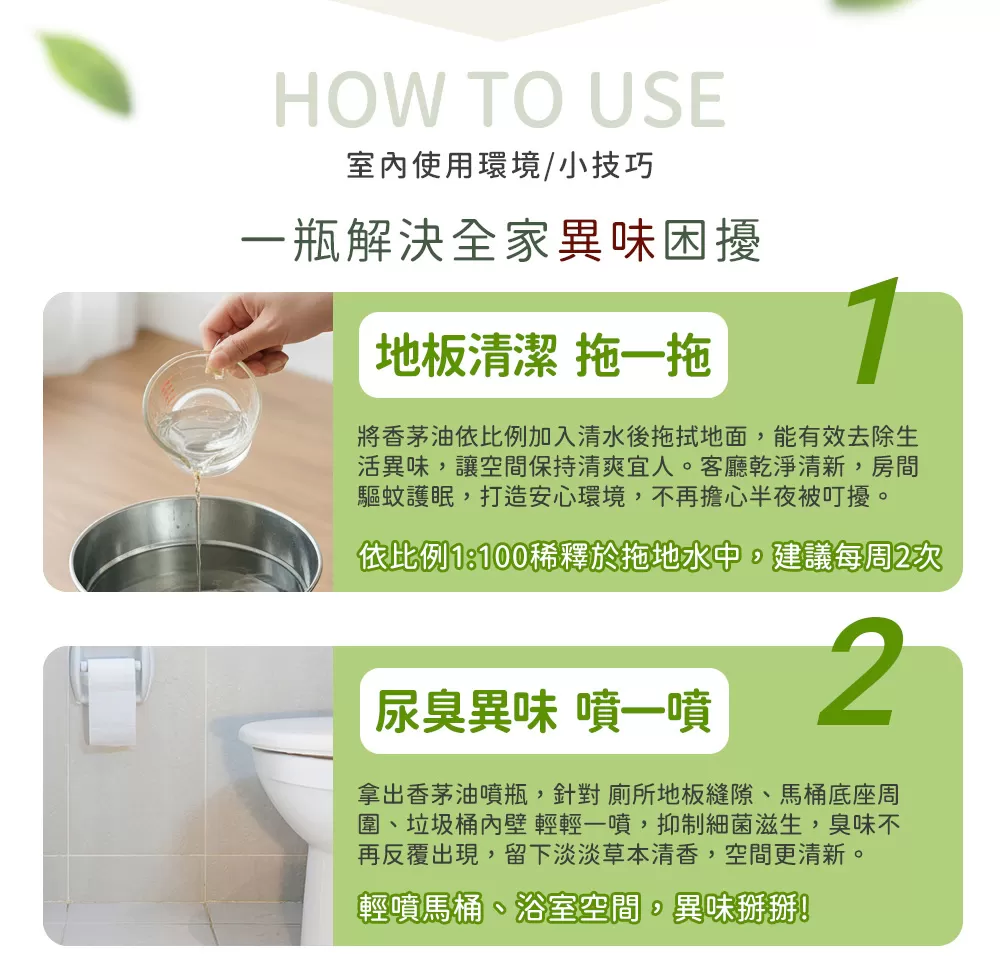 HOW TO USE

室內使用環境/小技巧

一瓶解決全家異味困擾

1

地板清潔 拖一拖

將香茅油依比例加入清水後拖拭地面，能有效去除生活異味，讓空間保持清爽宜人。客廳乾淨清新，房間驅蚊護眠，打造安心環境，不再擔心半夜被叮擾。

依比例1:100稀釋於拖地水中，建議每周2次

2

尿臭異味 噴一噴

拿出香茅油噴瓶，針對 廁所地板縫隙、馬桶底座周圍、垃圾桶內壁 輕輕一噴，抑制細菌滋生，臭味不再反覆出現，留下淡淡草本清香，空間更清新。

輕噴馬桶、浴室空間，異味掰掰!