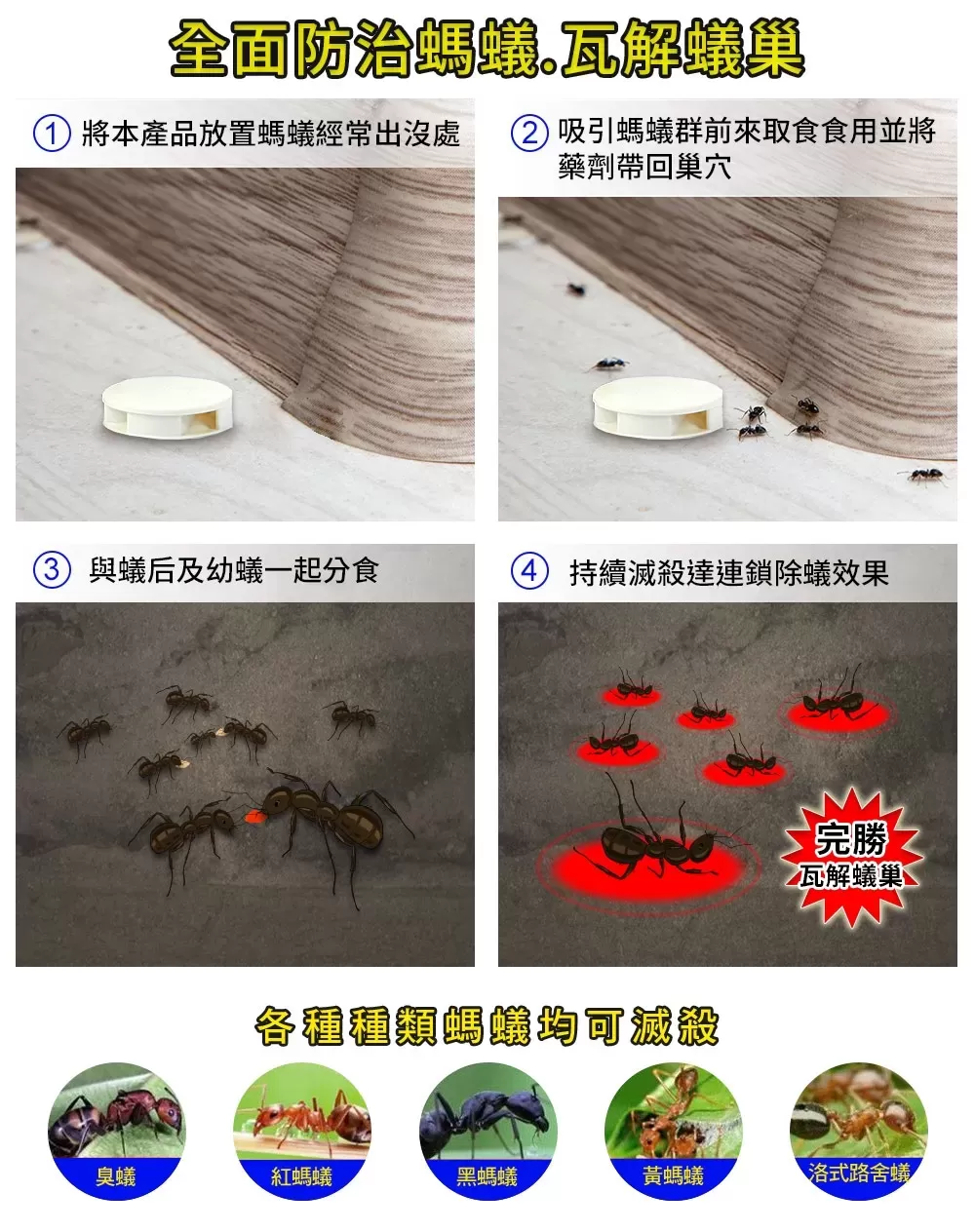 全面防治螞蟻.瓦解蟻巢

① 將本產品放置螞蟻經常出沒處

② 吸引螞蟻群前來取食食用並將藥劑帶回巢穴

③ 與蟻后及幼蟻一起分食

④ 持續滅殺達連鎖除蟻效果

完勝
瓦解蟻巢

各種種類螞蟻均可滅殺

臭蟻

紅螞蟻

黑螞蟻

黃螞蟻

洛式路舍蟻